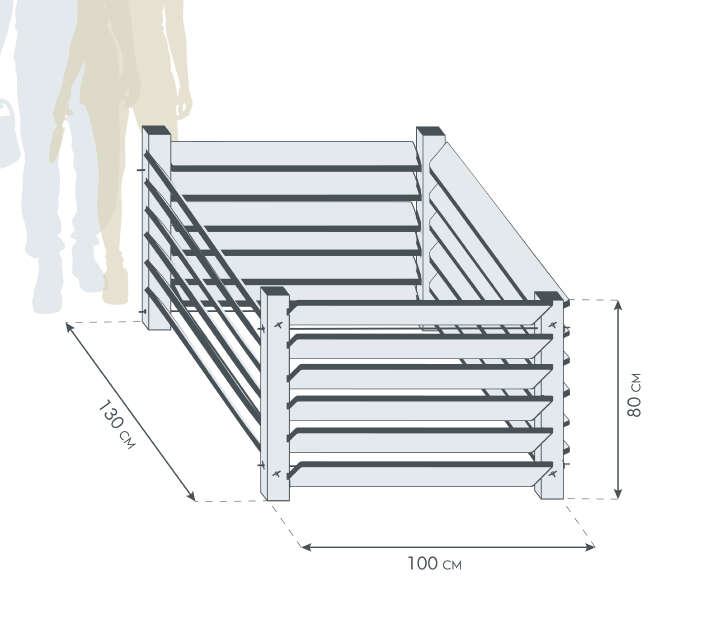 130 см
80 см
100 см